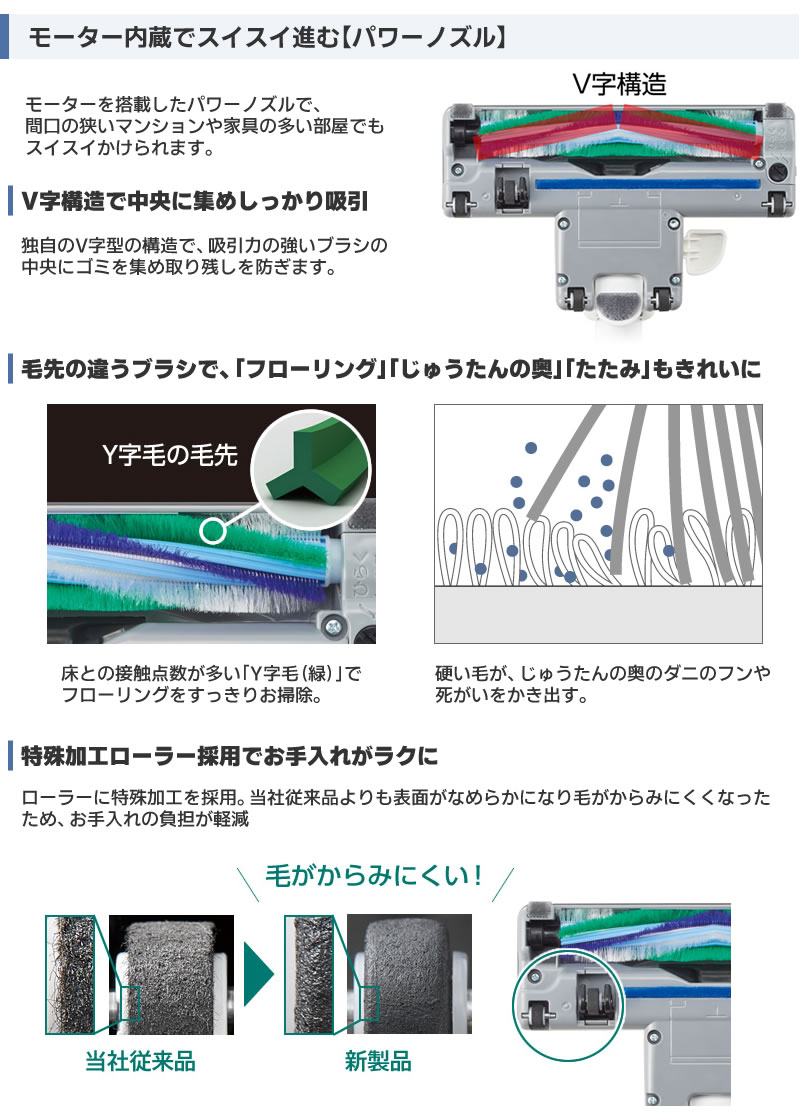 モーター内蔵でスイスイ進む【パワーノズル】

モーターを搭載したパワーノズルで、間口の狭いマンションや家具の多い部屋でもスイスイかけられます。

V字構造

V字構造で中央に集めしっかり吸引

独自のV字型の構造で、吸引力の強いブラシの中央にゴミを集め取り残しを防ぎます。

毛先の違うブラシで、「フローリング」「じゅうたんの奥」「たたみ」もきれいに

Y字毛の毛先

床との接触点数が多い「Y字毛(緑)」でフローリングをすっきりお掃除。

硬い毛が、じゅうたんの奥のダニのフンや死がいをかき出す。

特殊加工ローラー採用でお手入れがラクに

ローラーに特殊加工を採用。当社従来品よりも表面がなめらかになり毛がからみにくくなったため、お手入れの負担が軽減

毛がからみにくい！

当社従来品

新製品